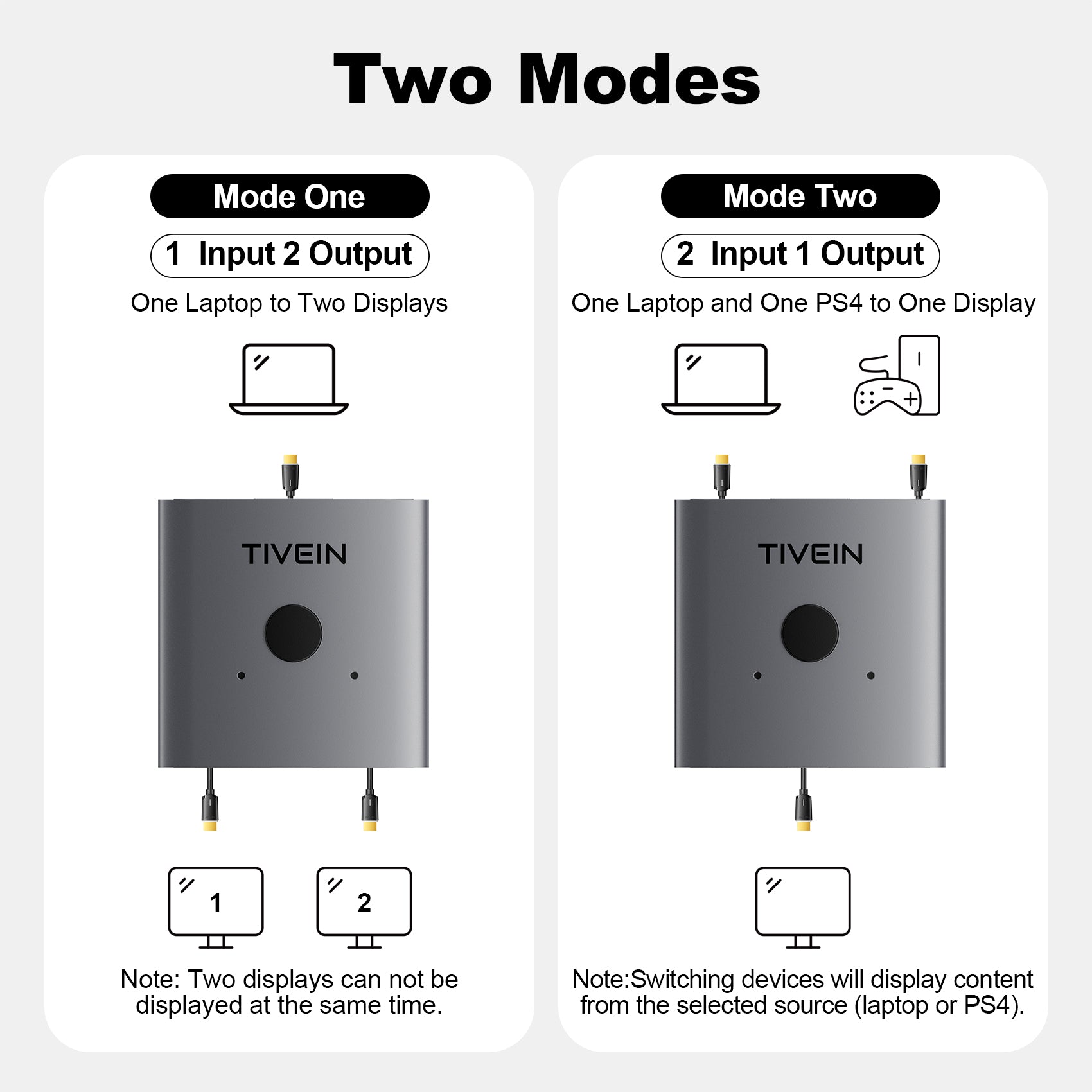 Two Modes

Mode One

1 Input 2 Output

One Laptop to Two Displays

TIVEIN

1

2

Note: Two displays can not be displayed at the same time.

Mode Two

2 Input 1 Output

One Laptop and One PS4 to One Display

TIVEIN

Note:Switching devices will display content from the selected source (laptop or PS4).