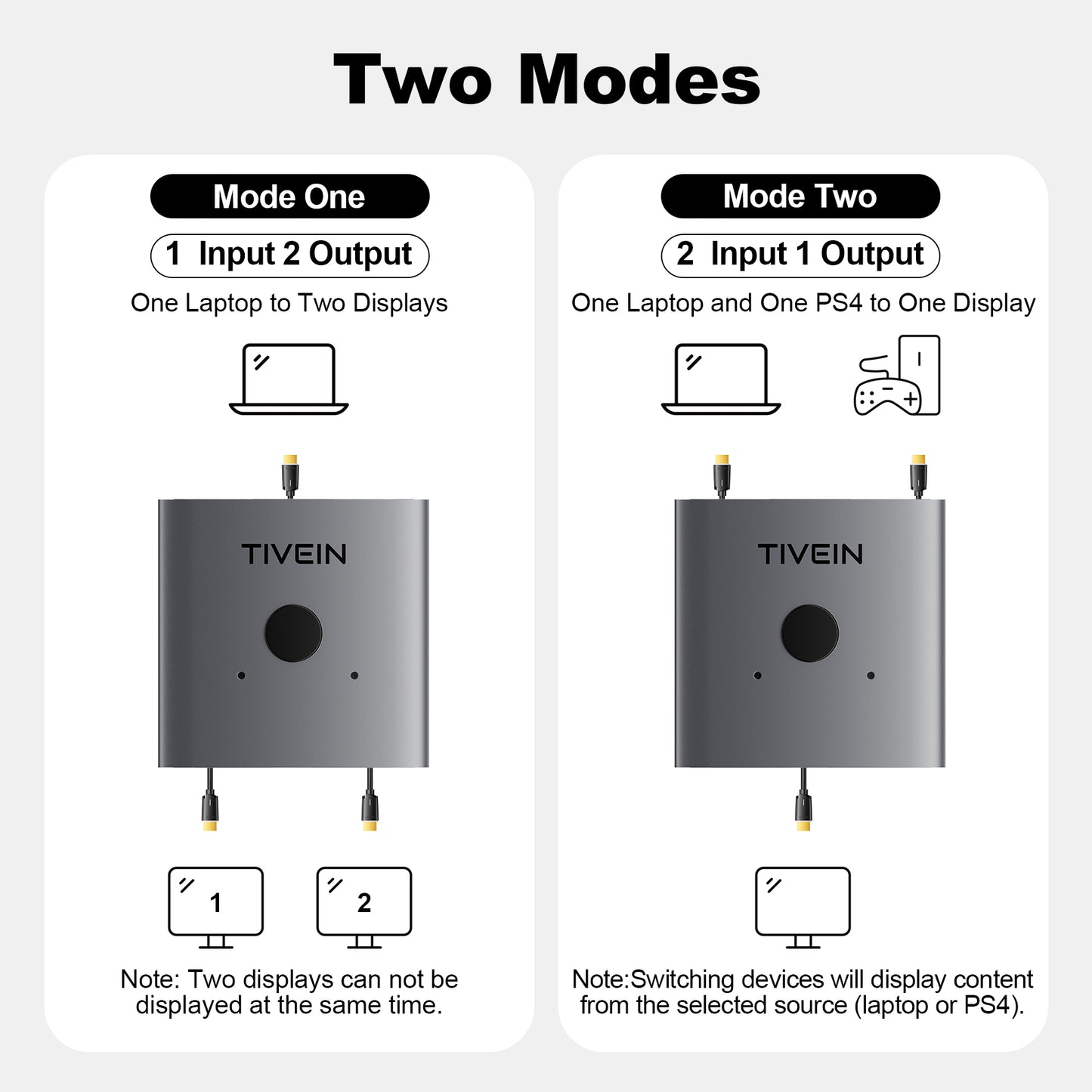 Two Modes

Mode One

1 Input 2 Output

One Laptop to Two Displays

TIVEIN

1

2

Note: Two displays can not be displayed at the same time.

Mode Two

2 Input 1 Output

One Laptop and One PS4 to One Display

TIVEIN

Note:Switching devices will display content from the selected source (laptop or PS4).